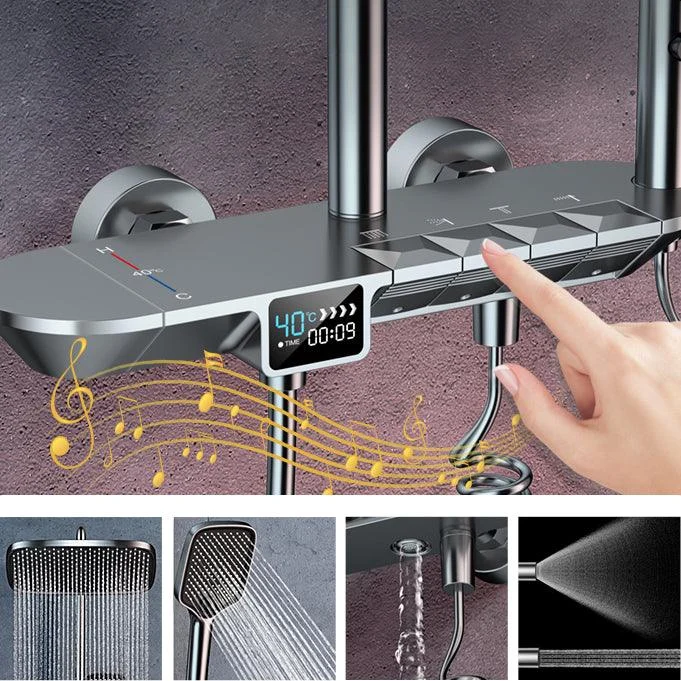 H
40°C
C
40°C
TIME
00:09