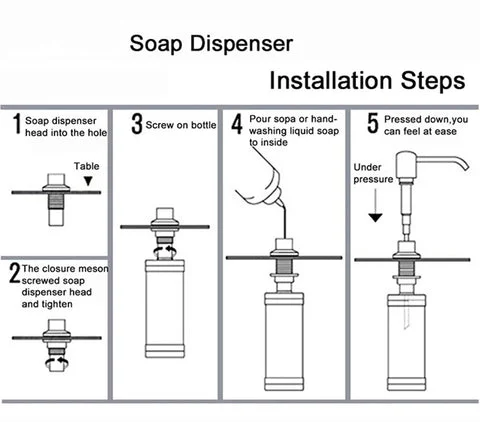 Soap Dispenser

Installation Steps

1 Soap dispenser head into the hole

Table

2 The closure meson screwed soap dispenser head and tighten

3 Screw on bottle

4 Pour sopa or hand-washing liquid soap to inside

5 Pressed down,you can feel at ease

Under pressure