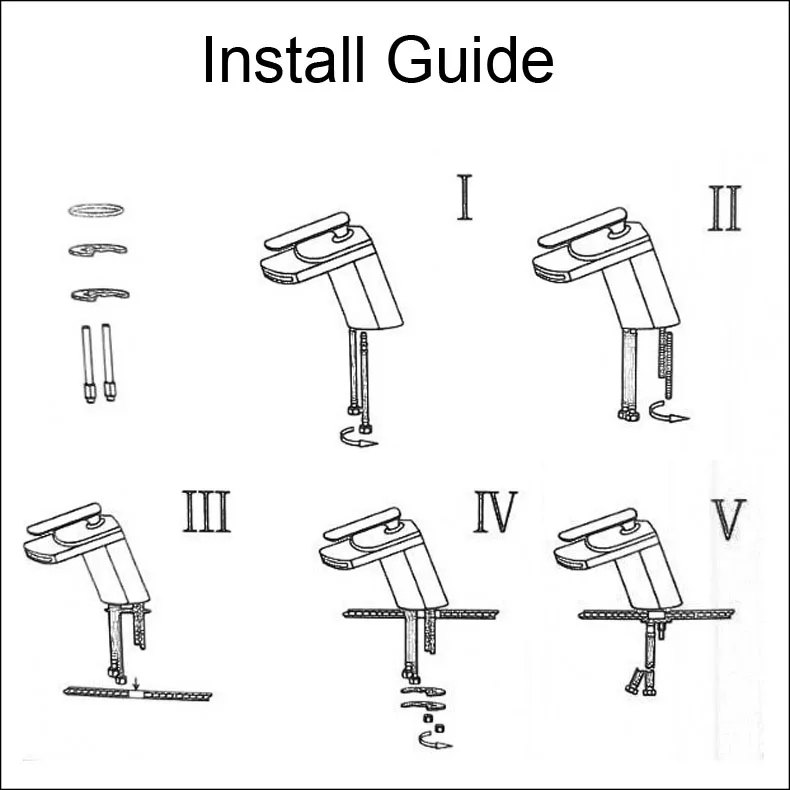 Install Guide

I

II

III

IV

V