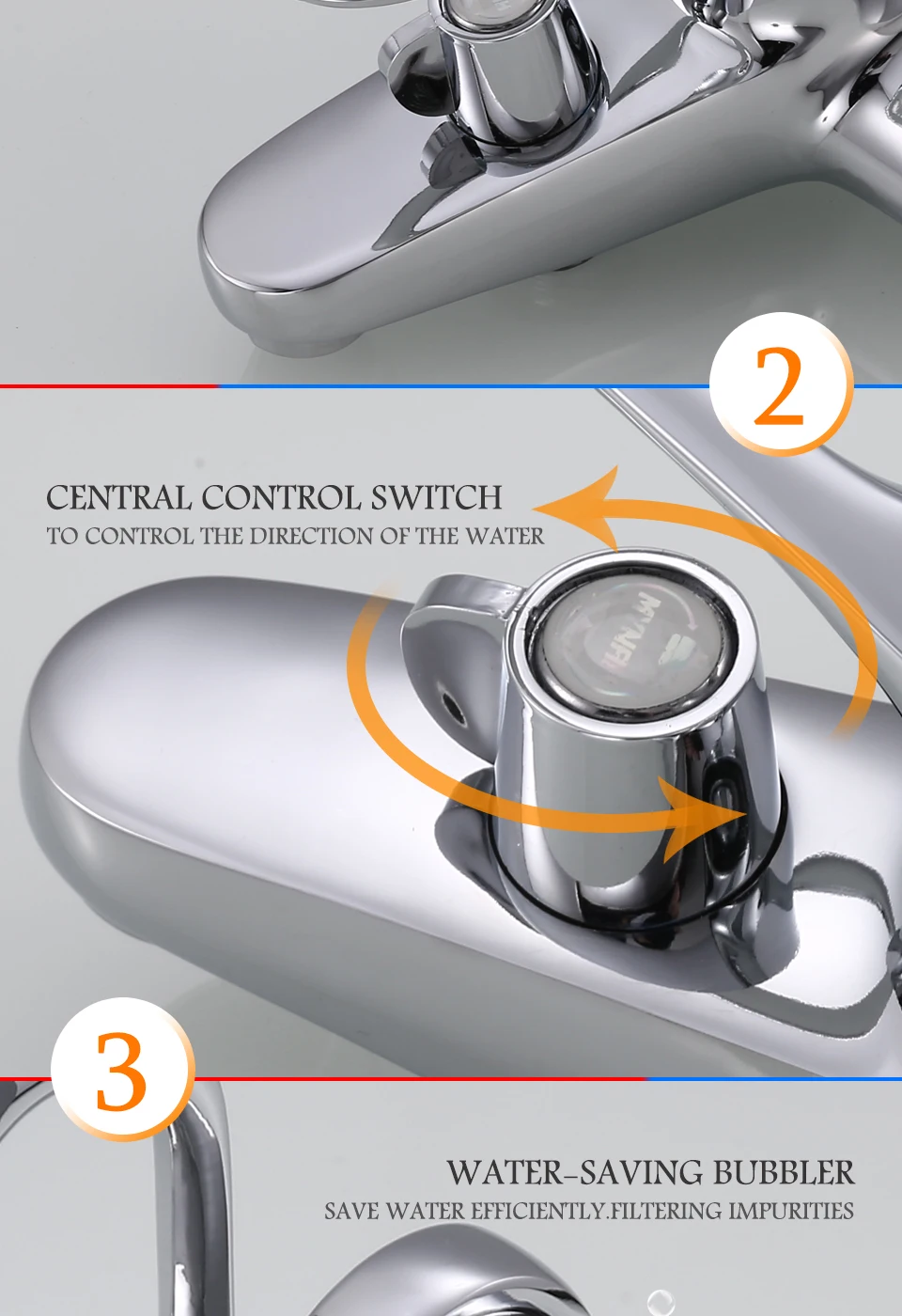 2

CENTRAL CONTROL SWITCH
TO CONTROL THE DIRECTION OF THE WATER

MYNAH

3

WATER-SAVING BUBBLER
SAVE WATER EFFICIENTLY.FILTERING IMPURITIES